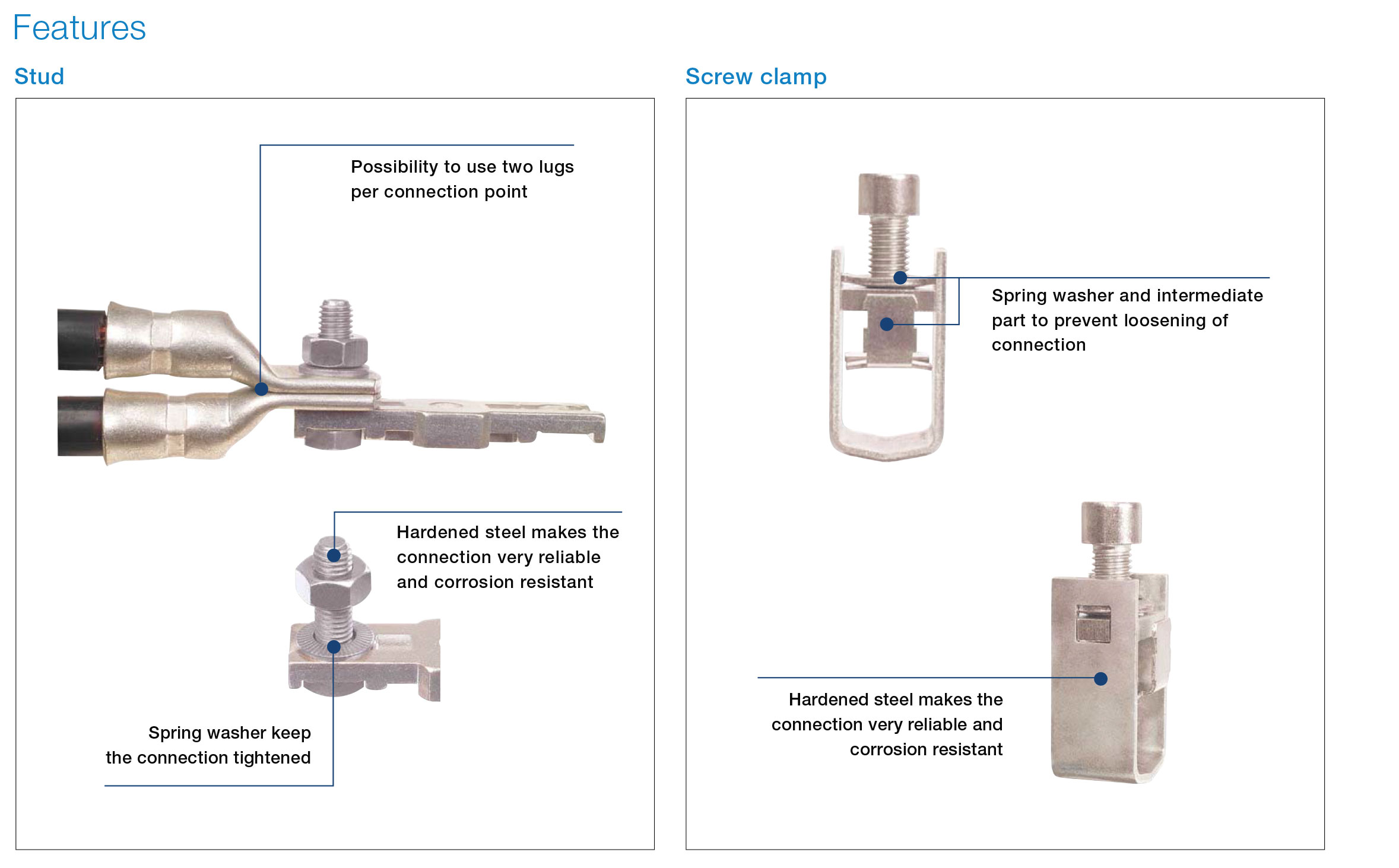 Features

Stud

Possibility to use two lugs per connection point

Hardened steel makes the connection very reliable and corrosion resistant

Spring washer keep the connection tightened

Screw clamp

Spring washer and intermediate part to prevent loosening of connection

Hardened steel makes the connection very reliable and corrosion resistant